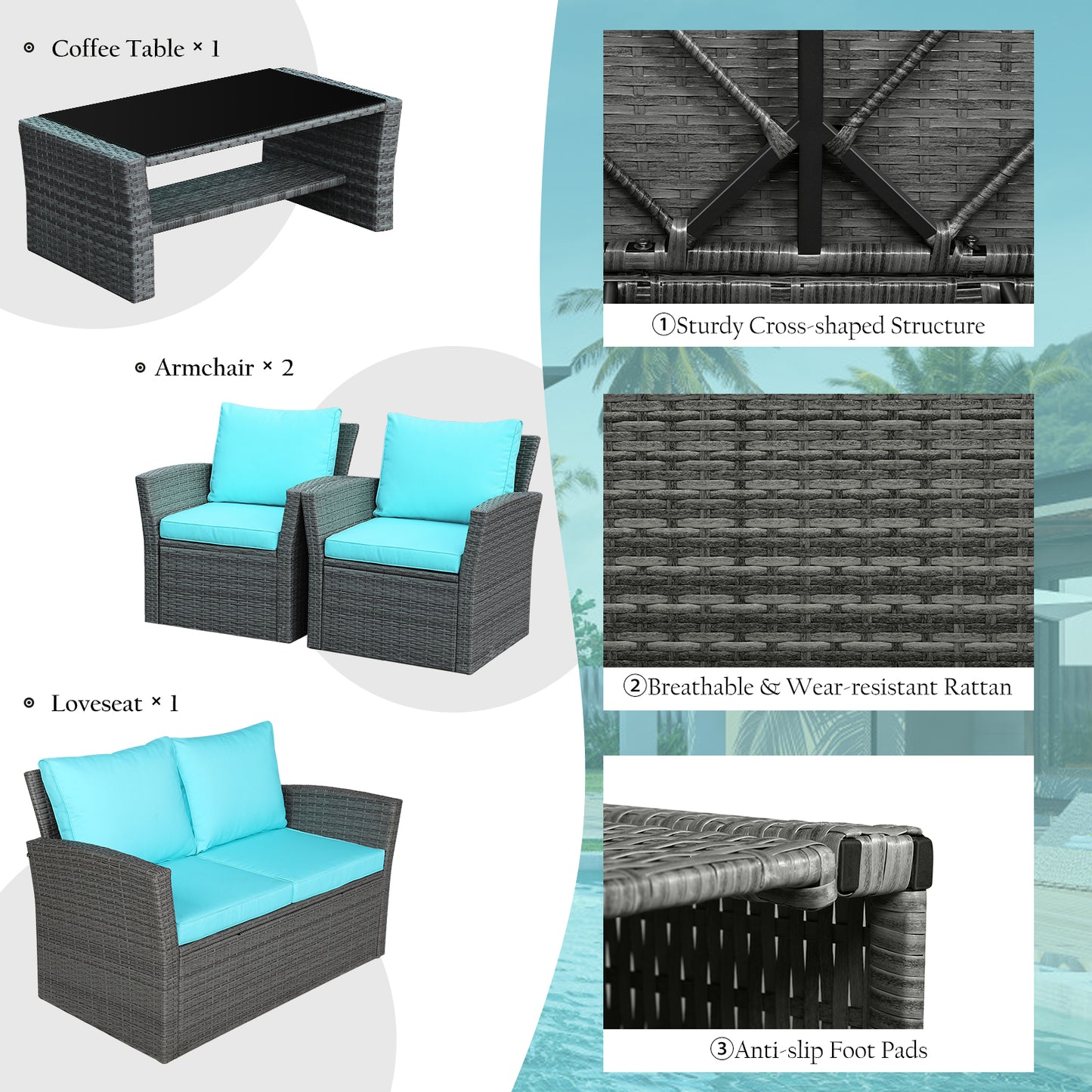 Coffee Table × 1

Armchair × 2

Loveseat × 1

①Sturdy Cross-shaped Structure

②Breathable & Wear-resistant Rattan

③Anti-slip Foot Pads